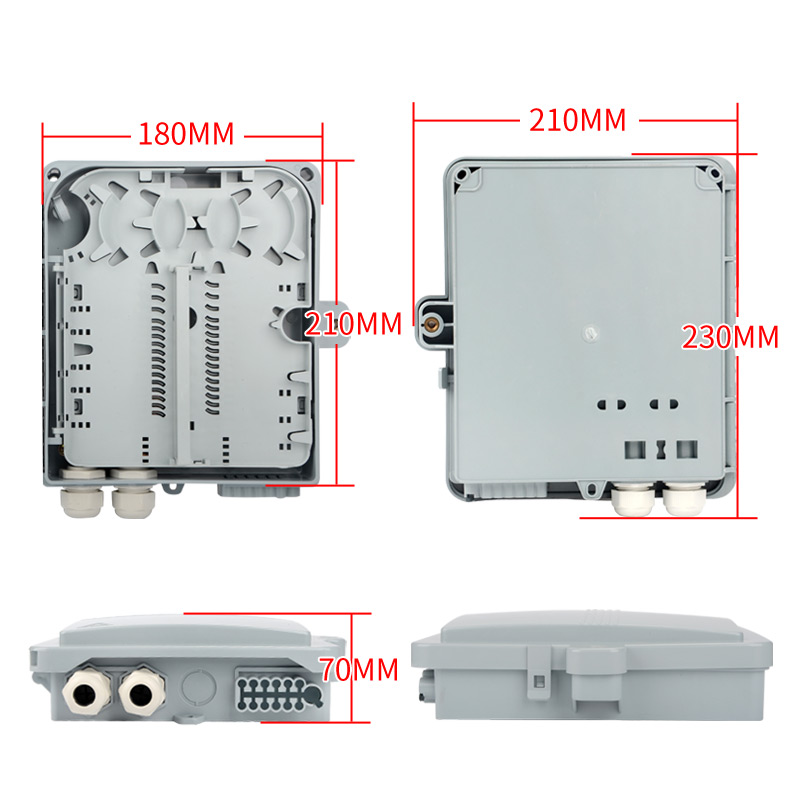 180MM

210MM

210MM

230MM

70MM