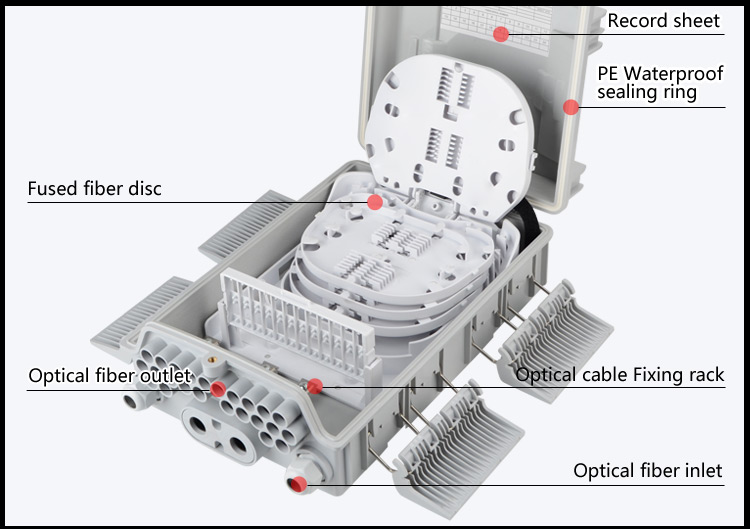 Record sheet

PE Waterproof sealing ring

Fused fiber disc

Optical fiber outlet

Optical cable Fixing rack

Optical fiber inlet