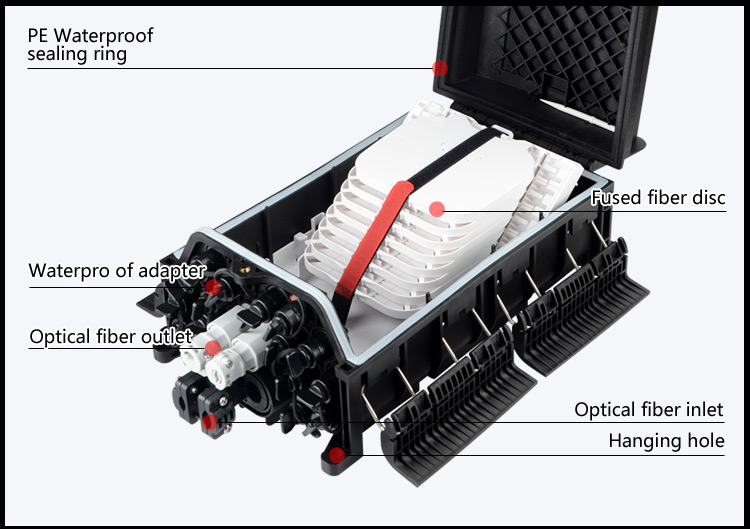 PE Waterproof sealing ring

Fused fiber disc

Waterpro of adapter

Optical fiber outlet

Optical fiber inlet

Hanging hole