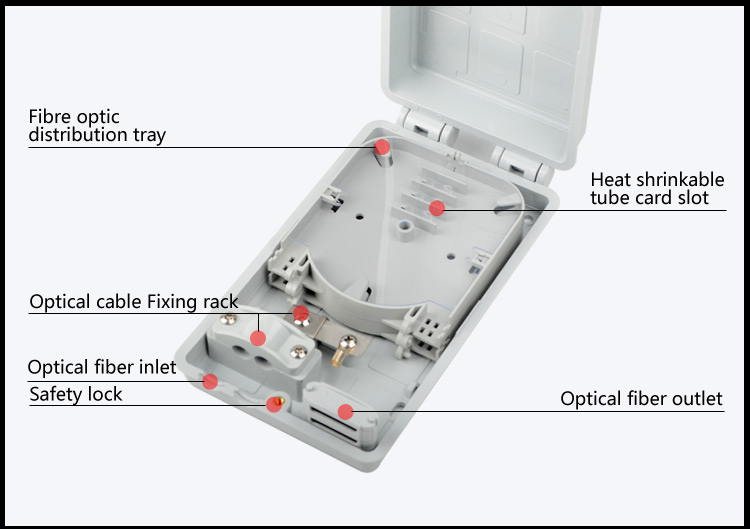 Fibre optic distribution tray

Heat shrinkable tube card slot

Optical cable Fixing rack

Optical fiber inlet

Safety lock

Optical fiber outlet